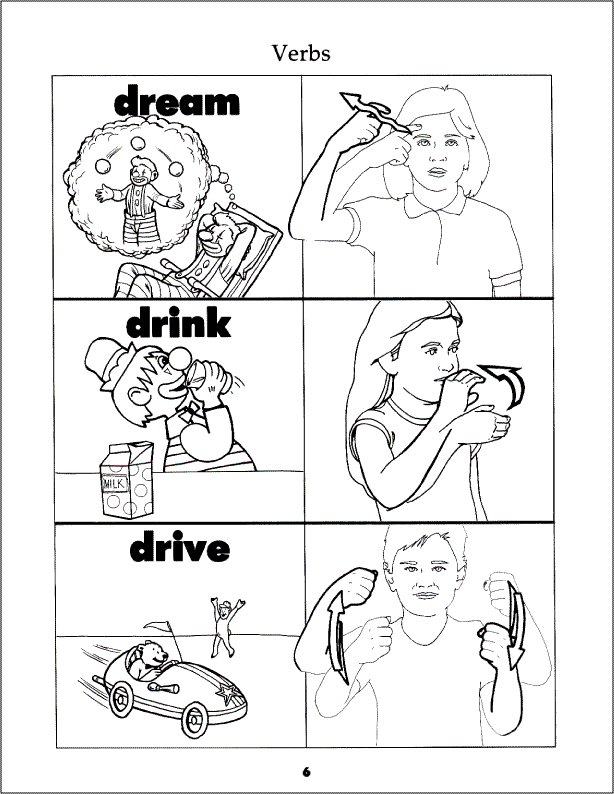 Verbs

dream

drink

MILK

drive

6