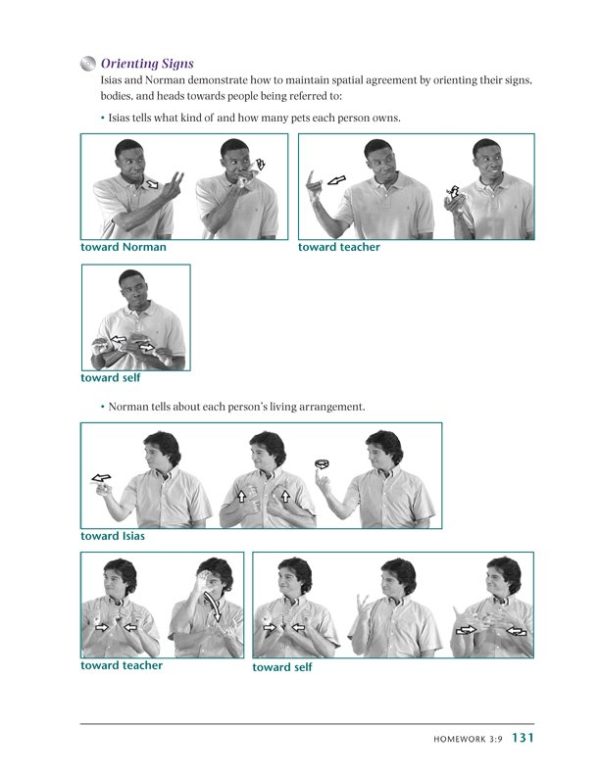 Orienting Signs

Isias and Norman demonstrate how to maintain spatial agreement by orienting their signs, bodies, and heads towards people being referred to:

• Isias tells what kind of and how many pets each person owns.

toward Norman

toward teacher

toward self

• Norman tells about each person's living arrangement.

toward Isias

toward teacher

toward self

HOMEWORK 3:9 131