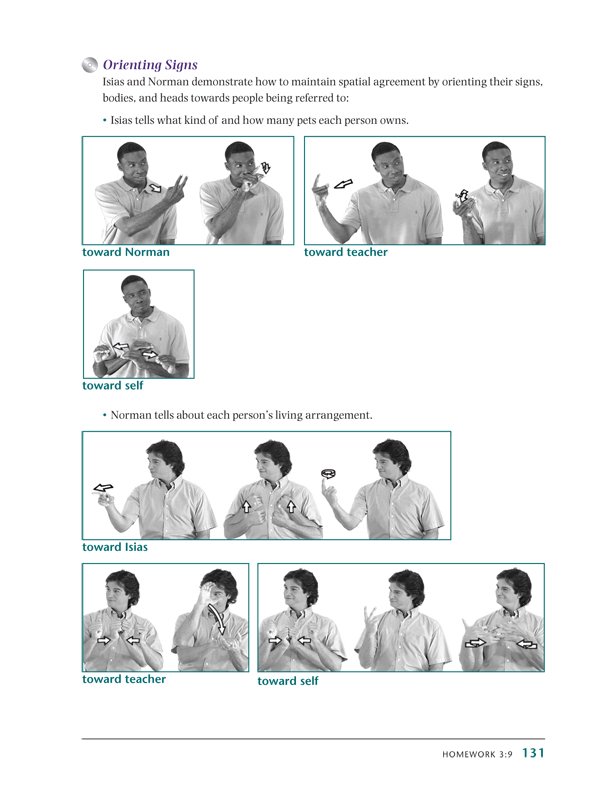 Orienting Signs

Isias and Norman demonstrate how to maintain spatial agreement by orienting their signs, bodies, and heads towards people being referred to:

• Isias tells what kind of and how many pets each person owns.

toward Norman

toward teacher

toward self

• Norman tells about each person's living arrangement.

toward Isias

toward teacher

toward self

HOMEWORK 3:9 131