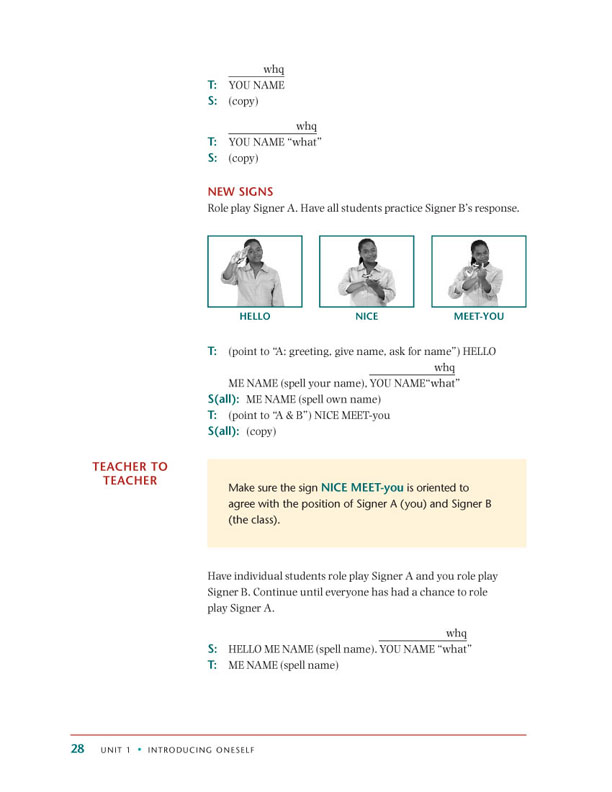 whq
T: YOU NAME
S: (copy)

whq
T: YOU NAME "what"
S: (copy)

NEW SIGNS
Role play Signer A. Have all students practice Signer B's response.

HELLO
NICE
MEET-YOU

T: (point to "A: greeting, give name, ask for name") HELLO

whq
ME NAME (spell your name), YOU NAME"what"
S(all): ME NAME (spell own name)
T: (point to "A & B") NICE MEET-you
S(all): (copy)

TEACHER TO TEACHER

Make sure the sign NICE MEET-you is oriented to agree with the position of Signer A (you) and Signer B (the class).

Have individual students role play Signer A and you role play Signer B. Continue until everyone has had a chance to role play Signer A.

whq
S: HELLO ME NAME (spell name). YOU NAME "what"
T: ME NAME (spell name)

28 UNIT 1 • INTRODUCING ONESELF