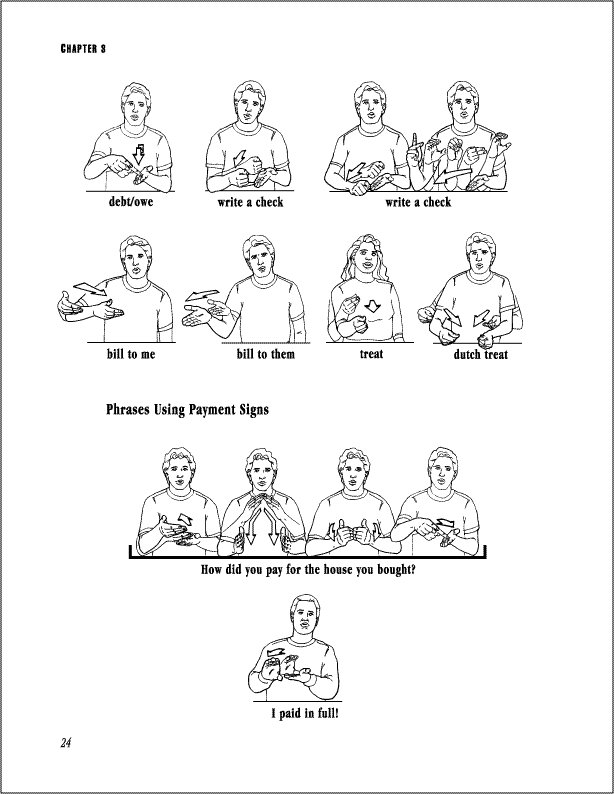 CHAPTER 3

debt/owe

write a check

write a check

bill to me

bill to them

treat

dutch treat

Phrases Using Payment Signs

How did you pay for the house you bought?

I paid in full!

24